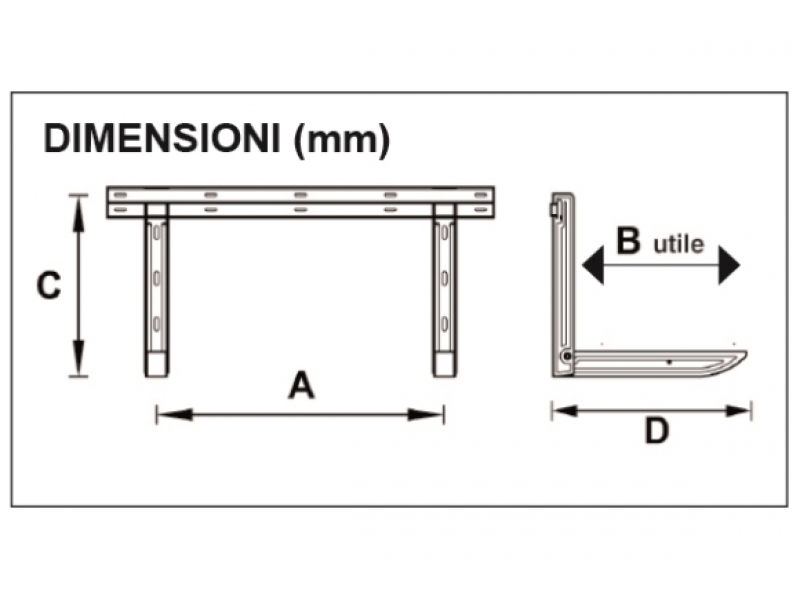 DIMENSIONI (mm)

C

A

B utile

D